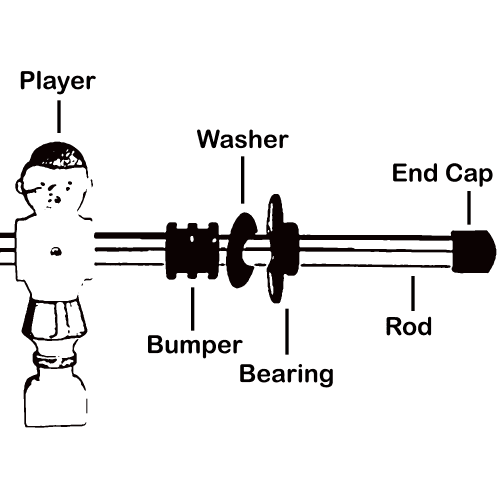 Player
Washer
End Cap
Bumper
Bearing
Rod